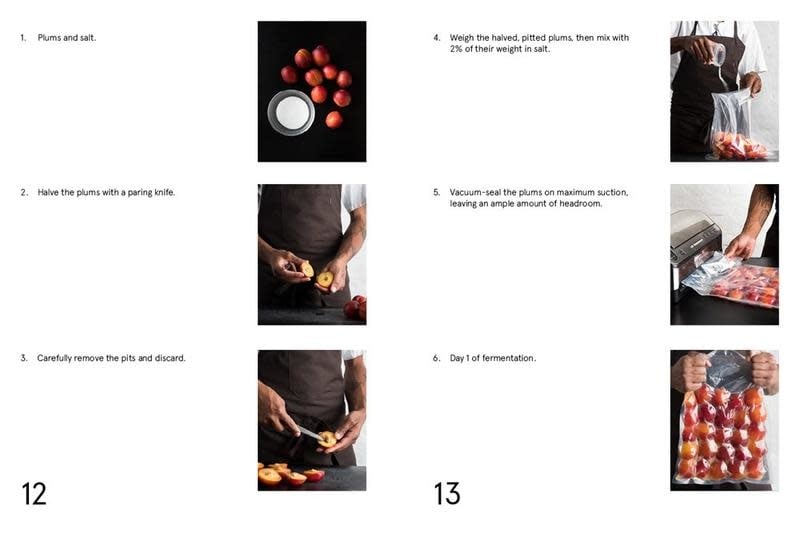 1. Plums and salt.

2. Halve the plums with a paring knife.

3. Carefully remove the pits and discard.

12

4. Weigh the halved, pitted plums, then mix with 2% of their weight in salt.

5. Vacuum-seal the plums on maximum suction, leaving an ample amount of headroom.

6. Day 1 of fermentation.

13