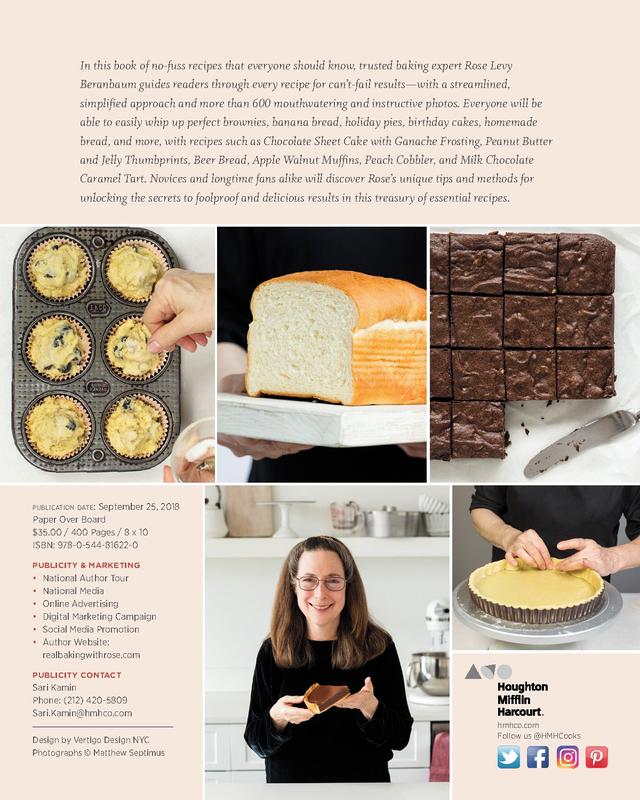 In this book of no-fuss recipes that everyone should know, trusted baking expert Rose Levy Beranbaum guides readers through every recipe for can't-fail results—with a streamlined, simplified approach and more than 600 mouthwatering and instructive photos. Everyone will be able to easily whip up perfect brownies, banana bread, holiday pies, birthday cakes, homemade bread, and more, with recipes such as Chocolate Sheet Cake with Ganache Frosting, Peanut Butter and Jelly Thumbprints, Beer Bread, Apple Walnut Muffins, Peach Cobbler, and Milk Chocolate Caramel Tart. Novices and longtime fans alike will discover Rose's unique tips and methods for unlocking the secrets to foolproof and delicious results in this treasury of essential recipes.

PUBLICATION DATE: September 25, 2018
Paper Over Board
$35.00 / 400 Pages / 8 x 10
ISBN: 978-0-544-81622-0

PUBLICITY & MARKETING
• National Author Tour
• National Media
• Online Advertising
• Digital Marketing Campaign
• Social Media Promotion
• Author Website: realbakingwithrose.com

PUBLICITY CONTACT
Sari Kamin
Phone: (212) 420-5809
Sari.Kamin@hmhco.com

Design by Vertigo Design NYC
Photographs © Matthew Septimus

Houghton Mifflin Harcourt.
hmhco.com
Follow us @HMHCooks