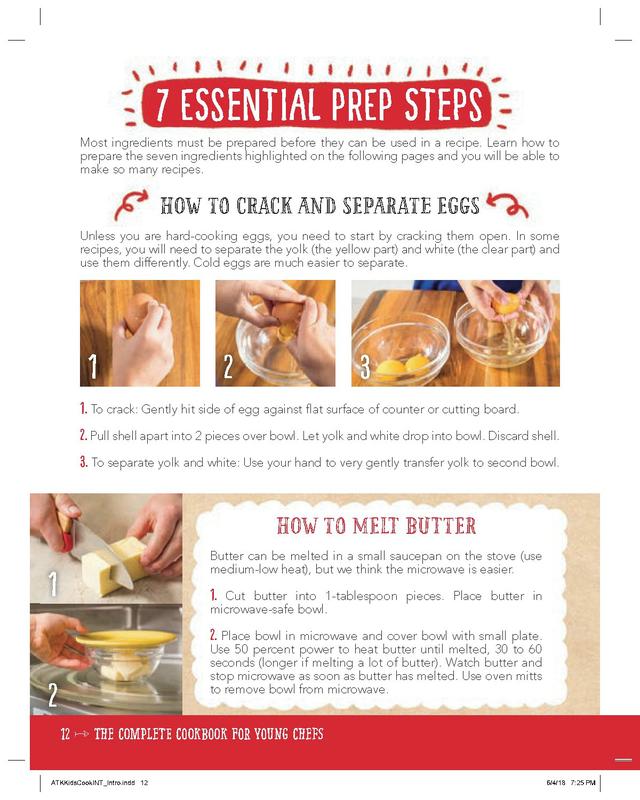 7 ESSENTIAL PREP STEPS

Most ingredients must be prepared before they can be used in a recipe. Learn how to prepare the seven ingredients highlighted on the following pages and you will be able to make so many recipes.

HOW TO CRACK AND SEPARATE EGGS

Unless you are hard-cooking eggs, you need to start by cracking them open. In some recipes, you will need to separate the yolk (the yellow part) and white (the clear part) and use them differently. Cold eggs are much easier to separate.

1

2

3

1. To crack: Gently hit side of egg against flat surface of counter or cutting board.

2. Pull shell apart into 2 pieces over bowl. Let yolk and white drop into bowl. Discard shell.

3. To separate yolk and white: Use your hand to very gently transfer yolk to second bowl.

1

2

HOW TO MELT BUTTER

Butter can be melted in a small saucepan on the stove (use medium-low heat), but we think the microwave is easier.

1. Cut butter into 1-tablespoon pieces. Place butter in microwave-safe bowl.

2. Place bowl in microwave and cover bowl with small plate. Use 50 percent power to heat butter until melted, 30 to 60 seconds (longer if melting a lot of butter). Watch butter and stop microwave as soon as butter has melted. Use oven mitts to remove bowl from microwave.

12 THE COMPLETE COOKBOOK FOR YOUNG CHEFS

ATKKidsCookINT_Intro.indd 12 6/4/18 7:25 PM