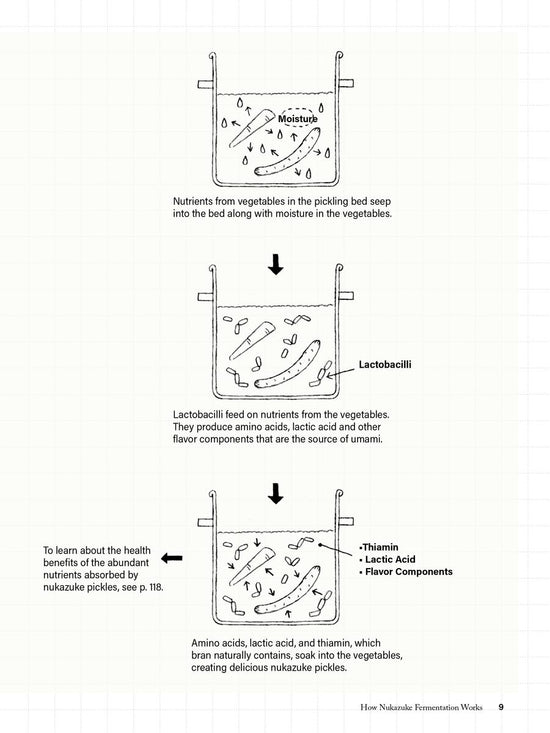 Moisture

Nutrients from vegetables in the pickling bed seep into the bed along with moisture in the vegetables.

Lactobacilli

Lactobacilli feed on nutrients from the vegetables. They produce amino acids, lactic acid and other flavor components that are the source of umami.

To learn about the health benefits of the abundant nutrients absorbed by nukazuke pickles, see p. 118.

•Thiamin
• Lactic Acid
• Flavor Components

Amino acids, lactic acid, and thiamin, which bran naturally contains, soak into the vegetables, creating delicious nukazuke pickles.

How Nukazuke Fermentation Works 9