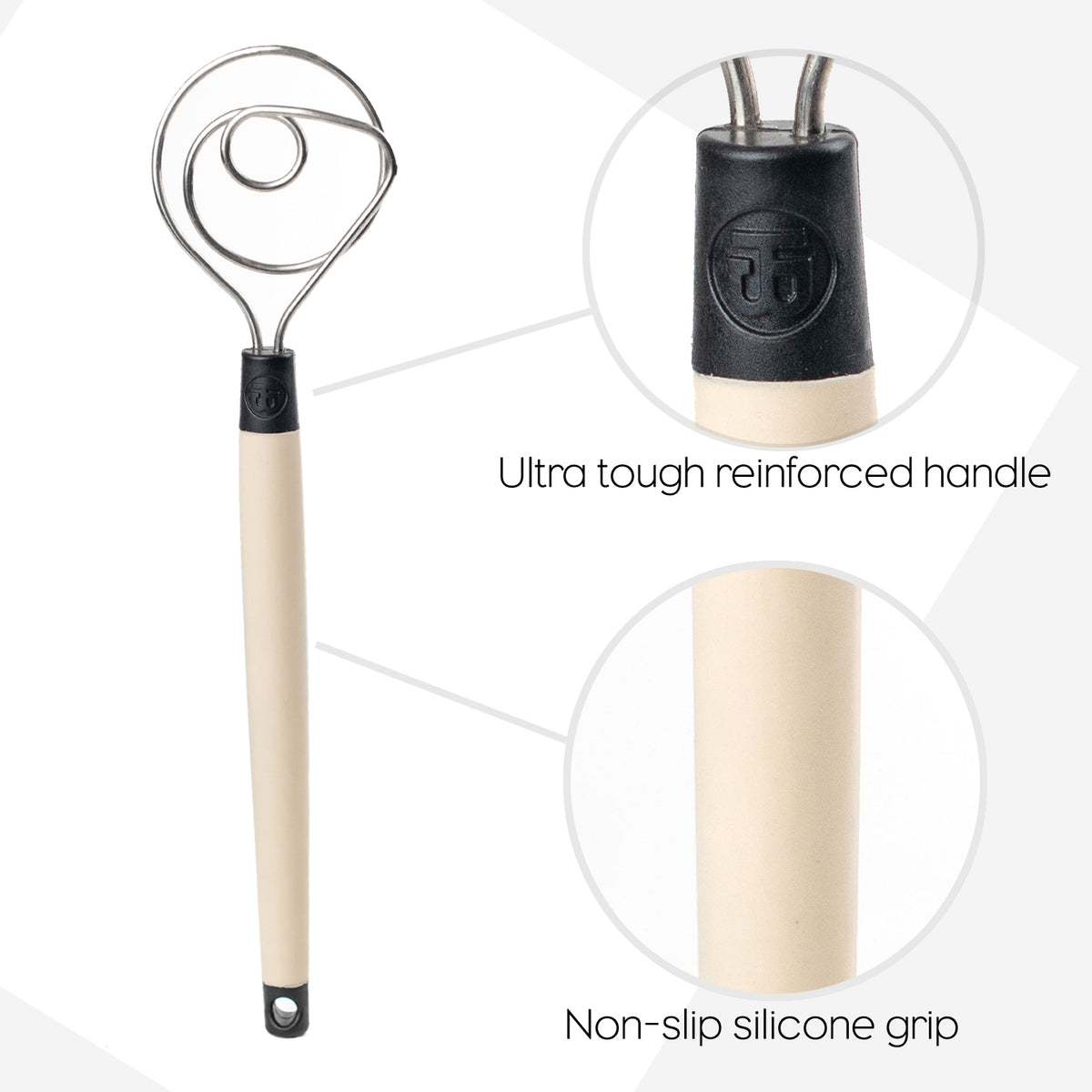 Ultra tough reinforced handle

Non-slip silicone grip