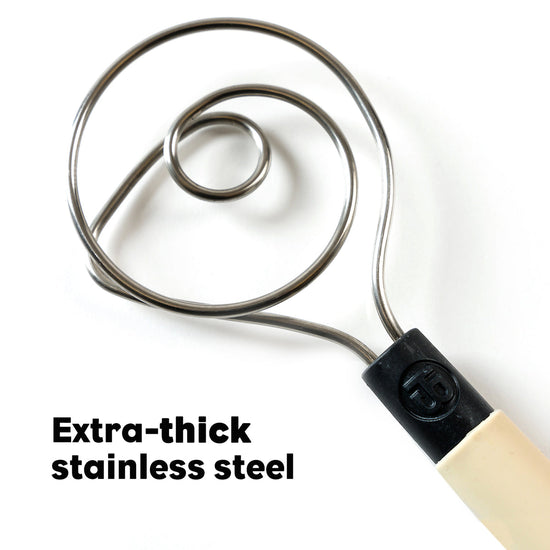 Extra-thick stainless steel