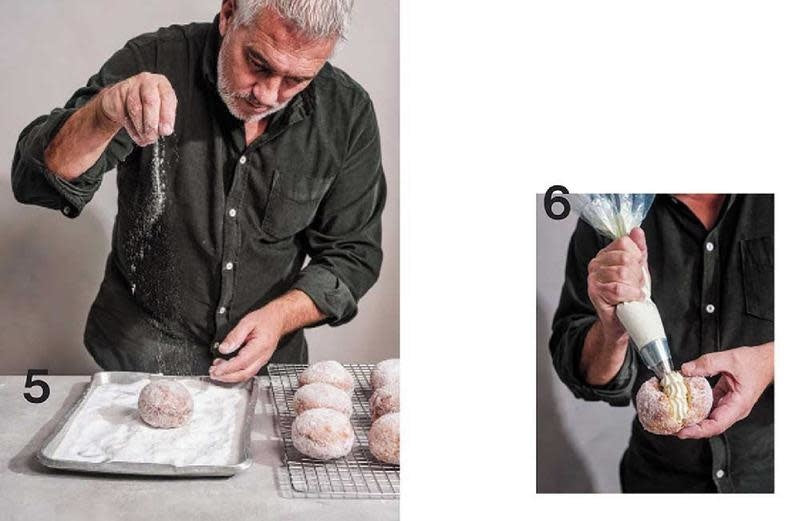 5

6