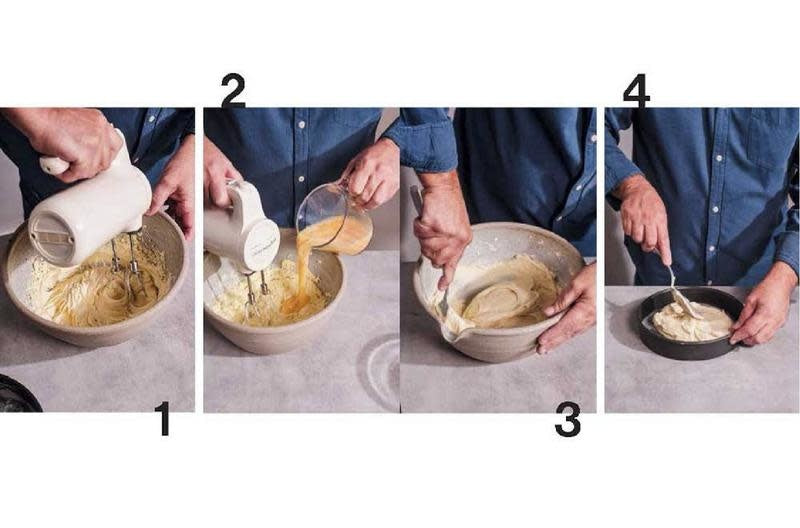 2

4

1

3